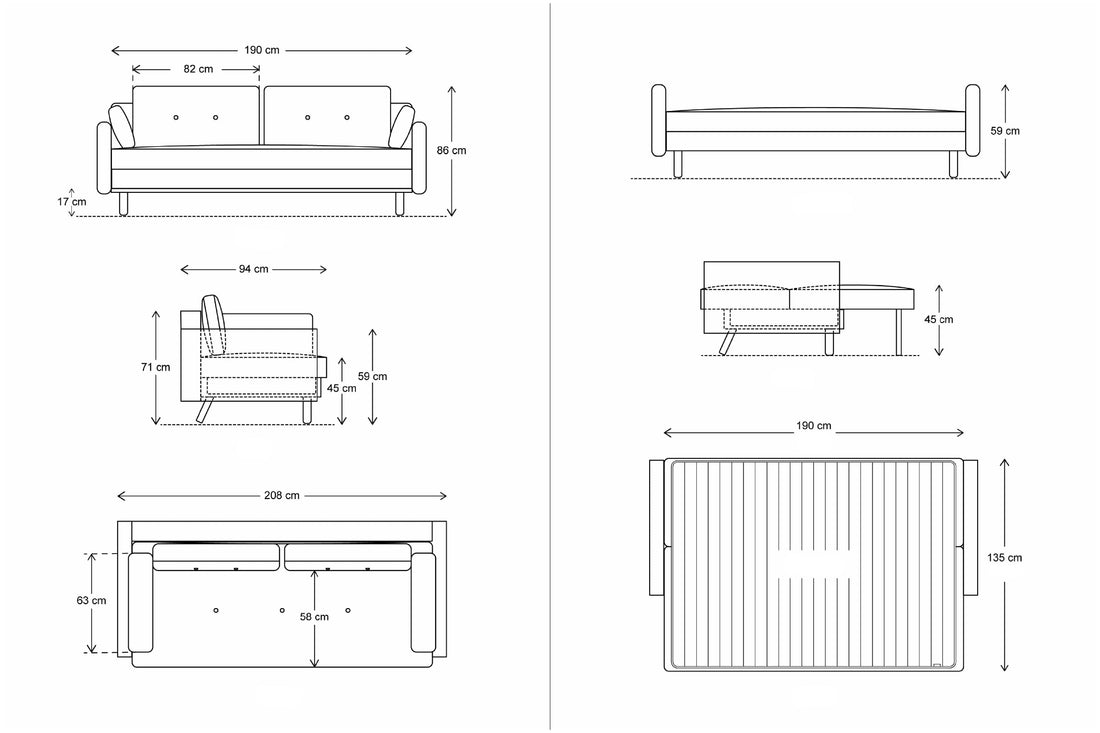 190 cm
82 cm
86 cm
17 cm
94 cm
71 cm
45 cm
59 cm
208 cm
63 cm
58 cm
59 cm
45 cm
190 cm
135 cm