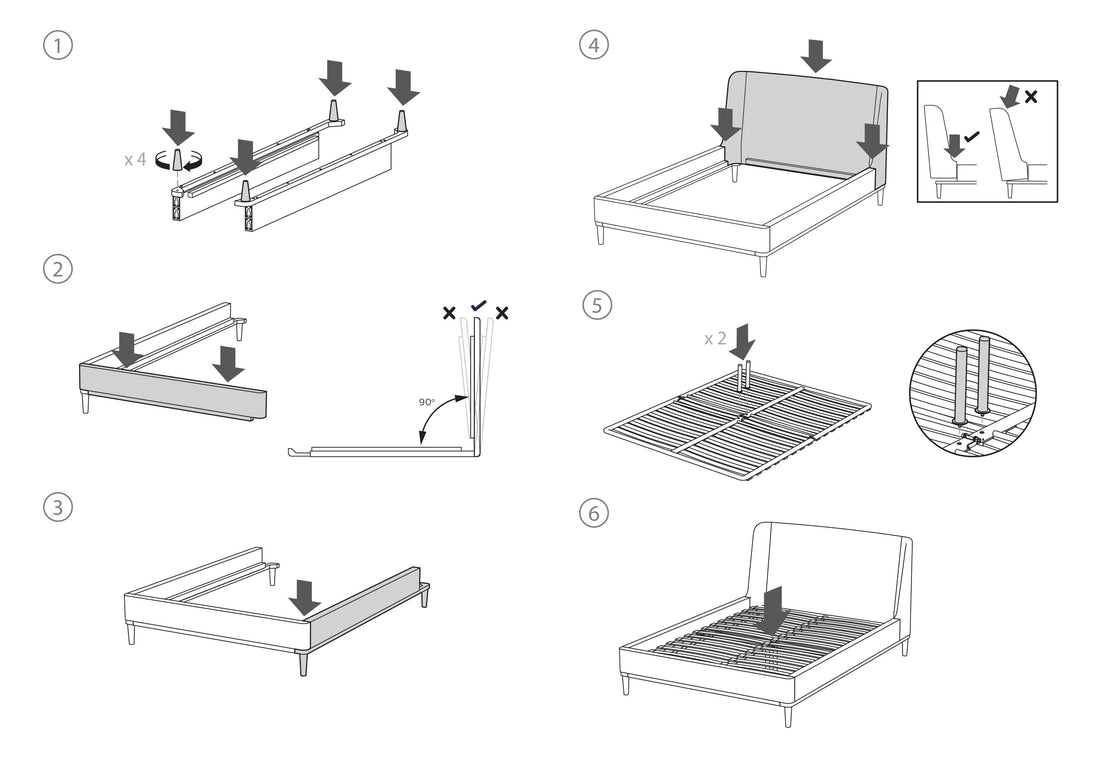 1

x 4

2

90°

3

4

5

x 2

6